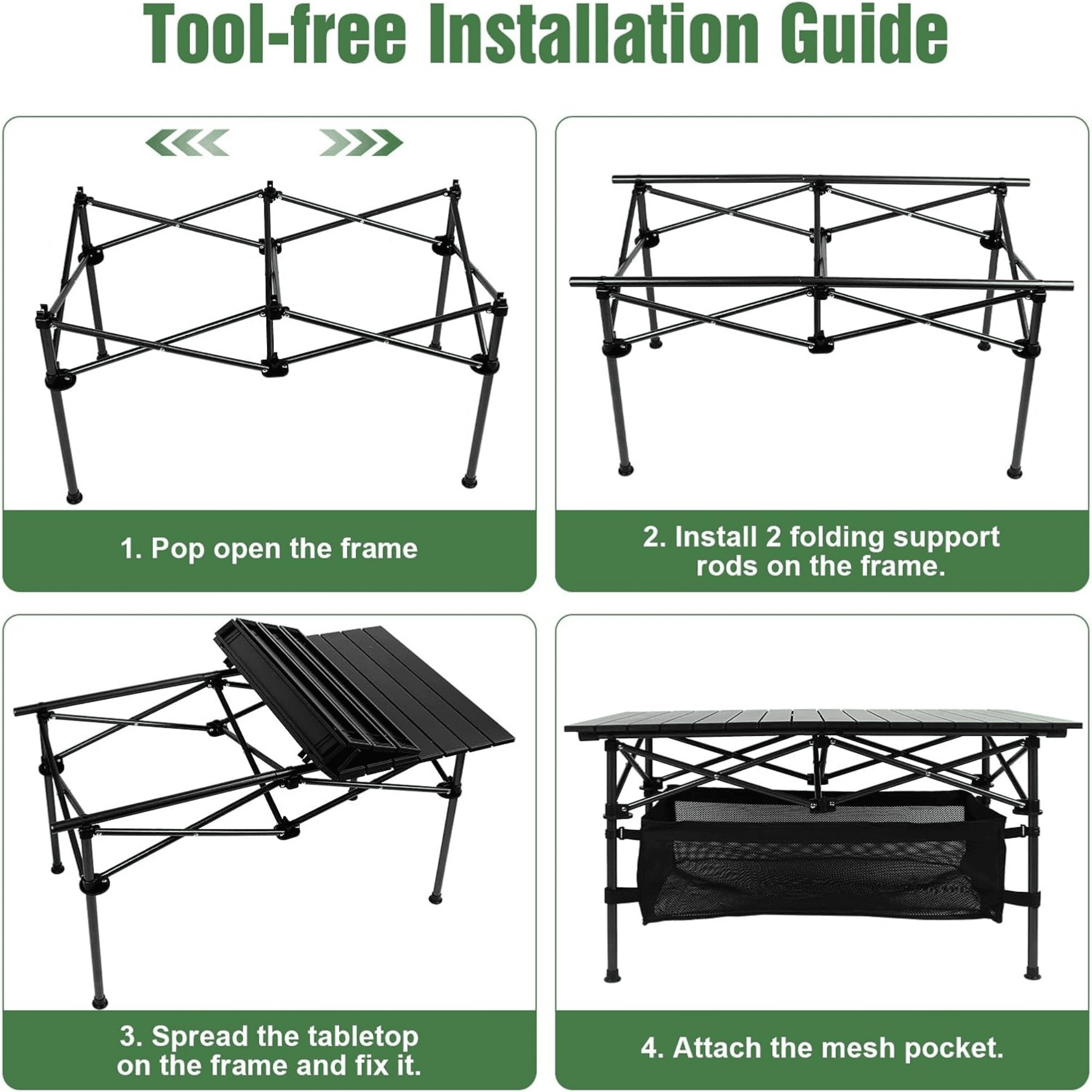 Tool-free Installation Guide

1. Pop open the frame

2. Install 2 folding support rods on the frame.

3. Spread the tabletop on the frame and fix it.

4. Attach the mesh pocket.